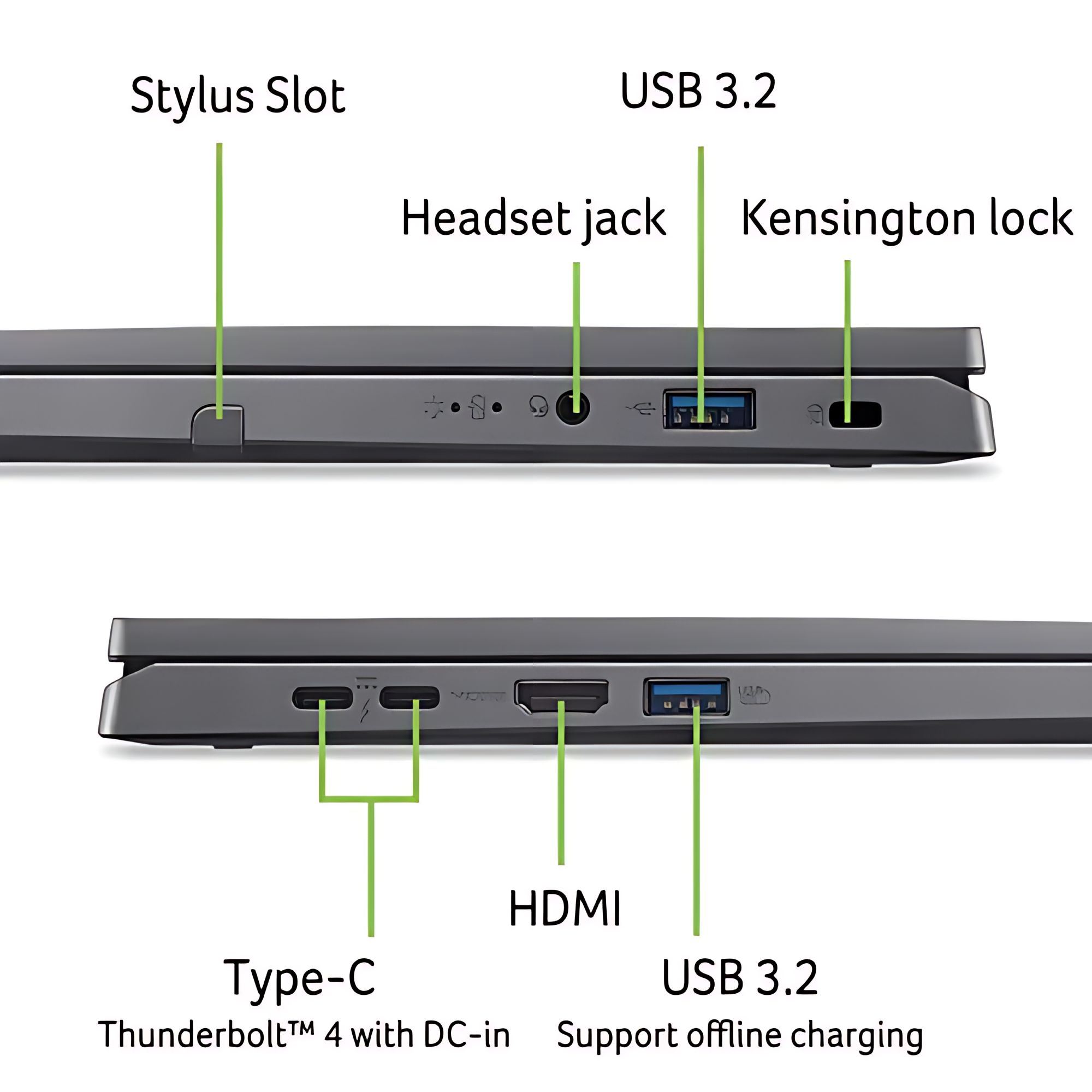 Stylus Slot

USB 3.2

Headset jack

Kensington lock

HDMI

Type-C
Thunderbolt™ 4 with DC-in

USB 3.2
Support offline charging