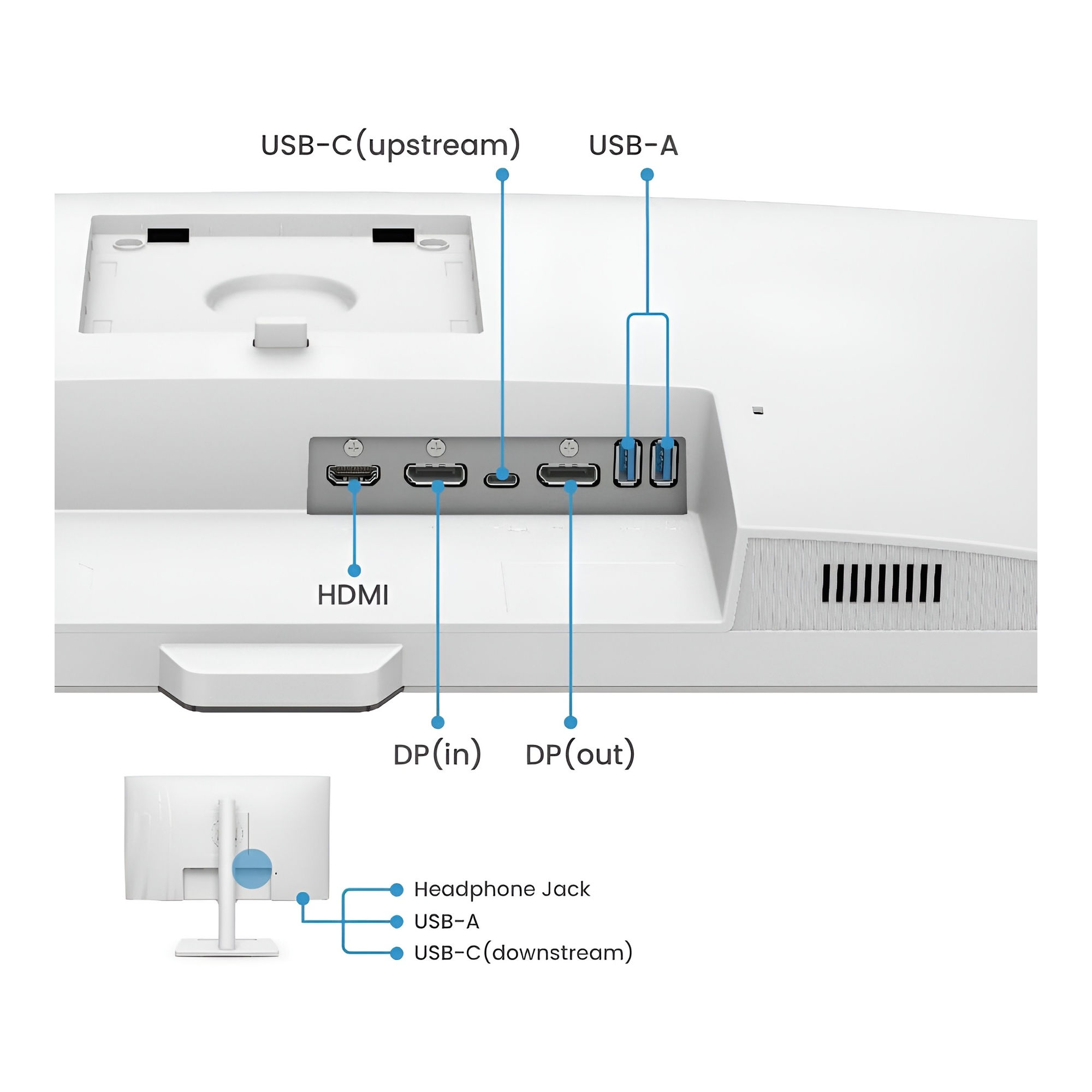 USB-C(upstream)

USB-A

HDMI

DP(in)

DP(out)

Headphone Jack

USB-A

USB-C(downstream)